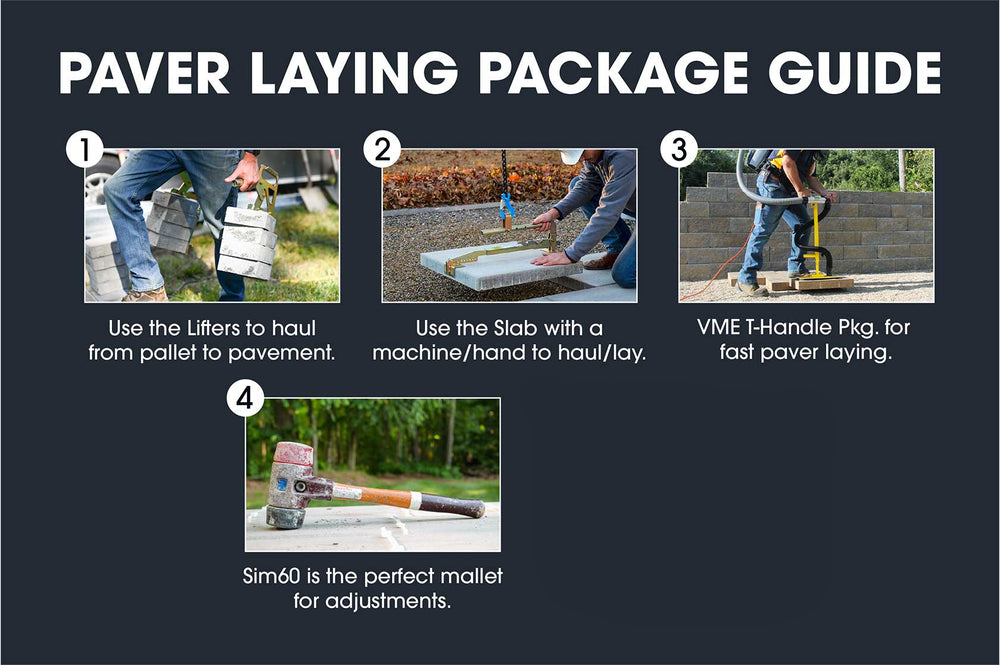 PAVER LAYING PACKAGE GUIDE

1

Use the Lifters to haul from pallet to pavement.

2

Use the Slab with a machine/hand to haul/lay.

3

VME T-Handle Pkg. for fast paver laying.

4

Sim60 is the perfect mallet for adjustments.